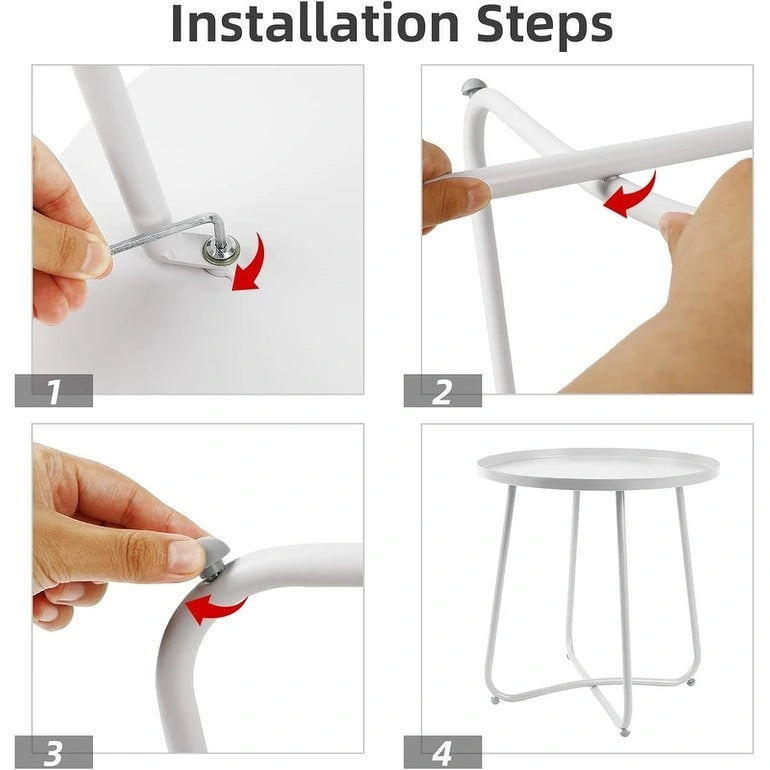 Installation Steps

1

2

3

4