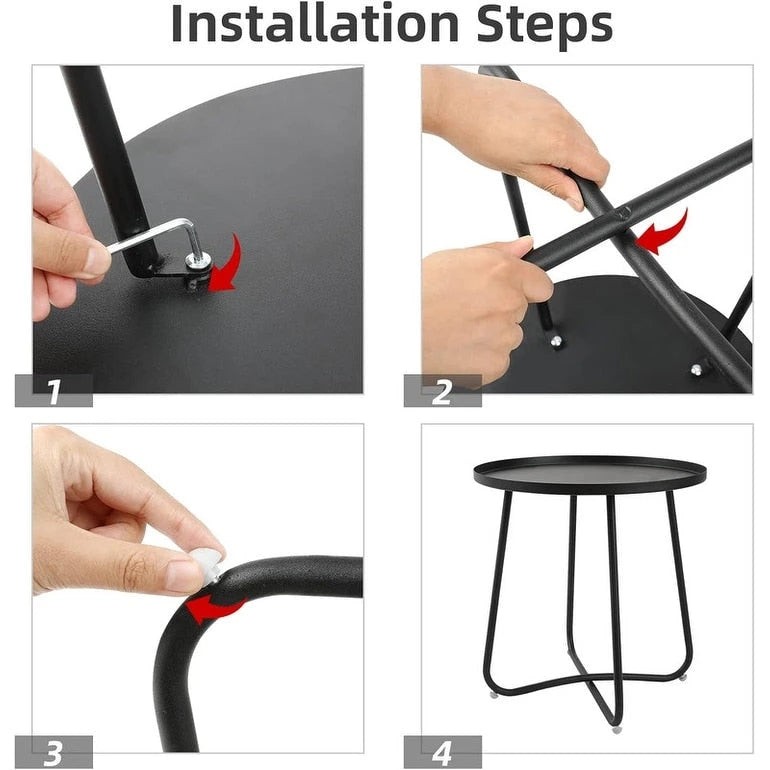 Installation Steps

1

2

3

4