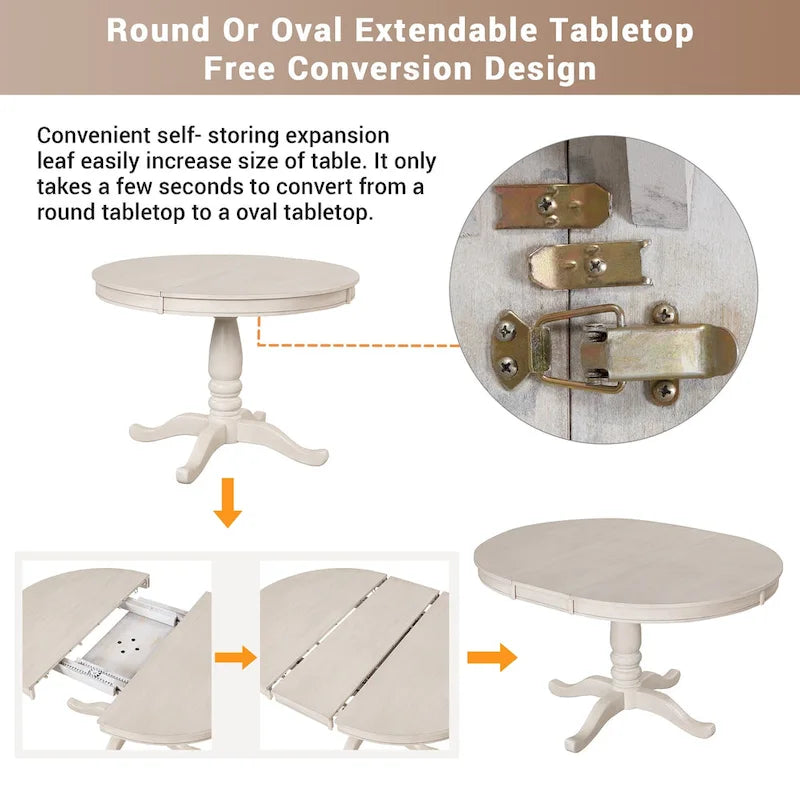 Round Or Oval Extendable Tabletop
Free Conversion Design

Convenient self- storing expansion leaf easily increase size of table. It only takes a few seconds to convert from a round tabletop to a oval tabletop.