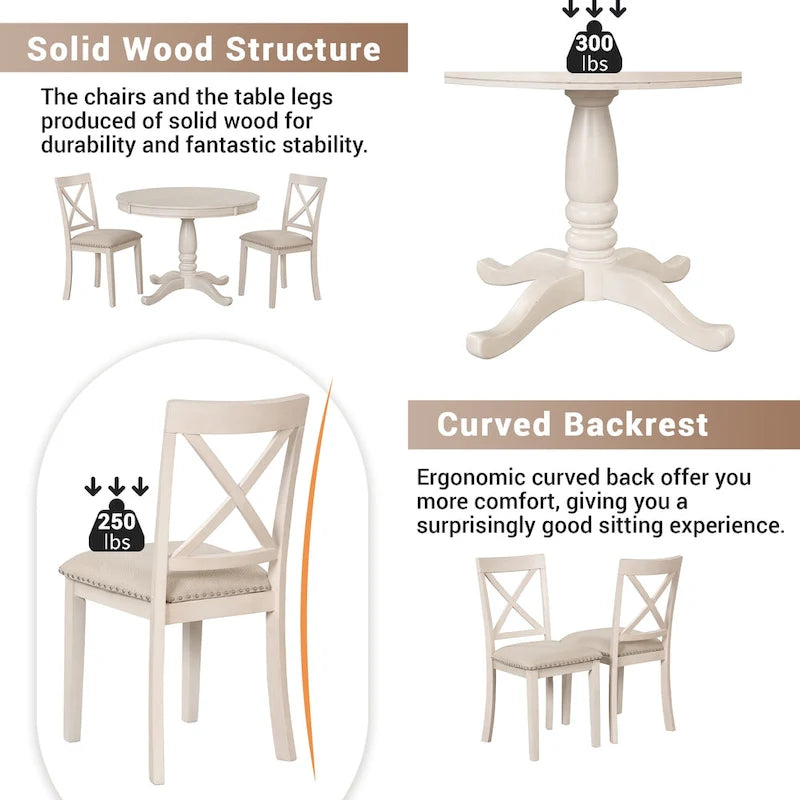 Solid Wood Structure

The chairs and the table legs produced of solid wood for durability and fantastic stability.

300 lbs

250 lbs

Curved Backrest

Ergonomic curved back offer you more comfort, giving you a surprisingly good sitting experience.